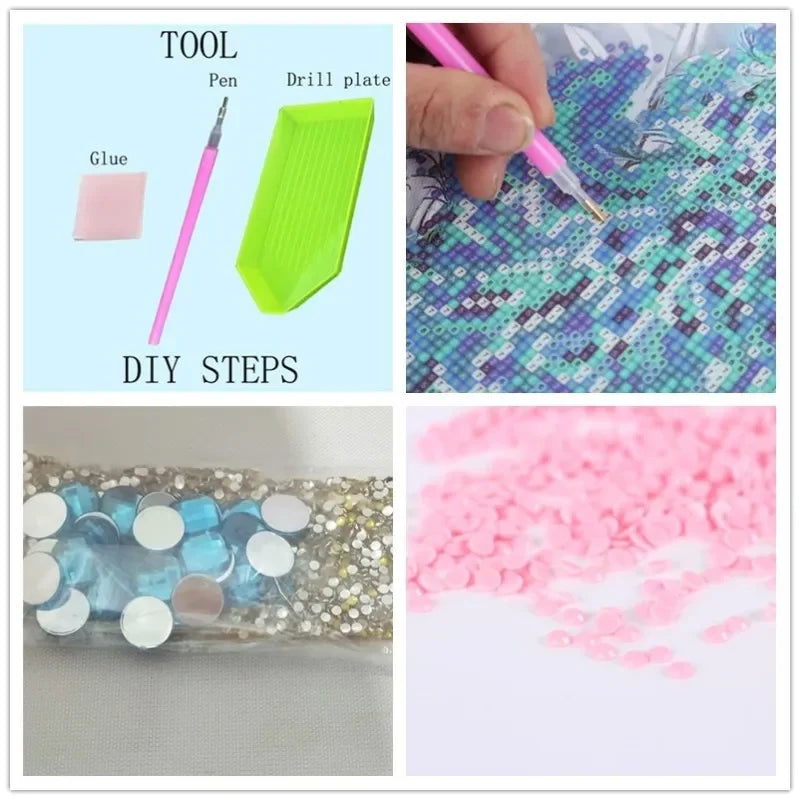 TOOL

Pen

Drill plate

Glue

DIY STEPS